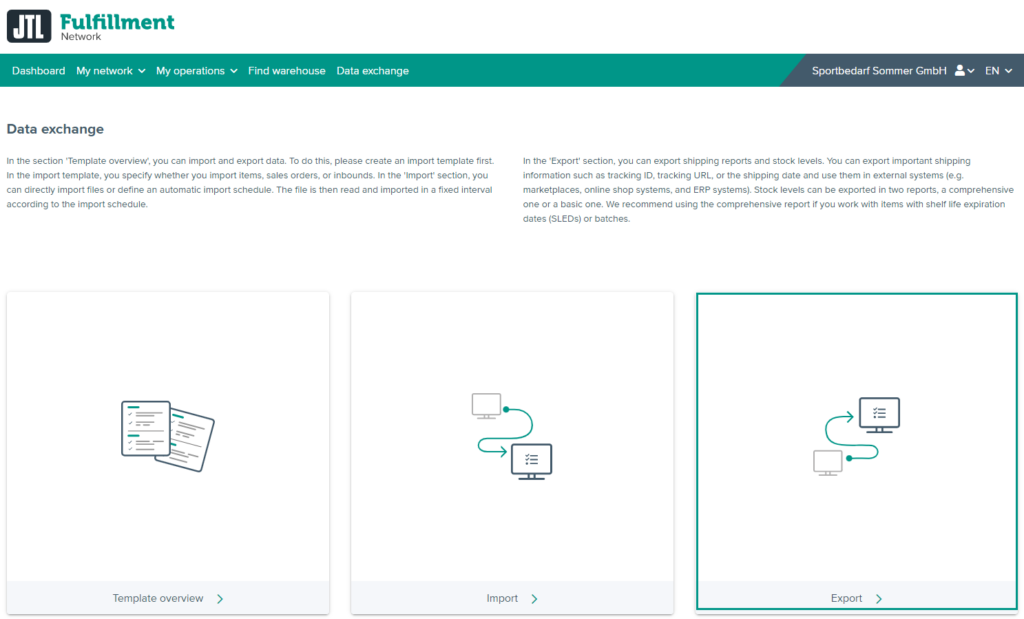 JTL Fulfillment
Network

Dashboard My network My operations Find warehouse Data exchange

Sportbedarf Sommer GmbH EN

Data exchange

In the section 'Template overview', you can import and export data. To do this, please create an import template first. In the import template, you specify whether you import items, sales orders, or inbounds. In the 'Import' section, you can directly import files or define an automatic import schedule. The file is then read and imported in a fixed interval according to the import schedule.

In the 'Export' section, you can export shipping reports and stock levels. You can export important shipping information such as tracking ID, tracking URL, or the shipping date and use them in external systems (e.g. marketplaces, online shop systems, and ERP systems). Stock levels can be exported in two reports, a comprehensive one or a basic one. We recommend using the comprehensive report if you work with items with shelf life expiration dates (SLEDs) or batches.

Template overview

Import

Export