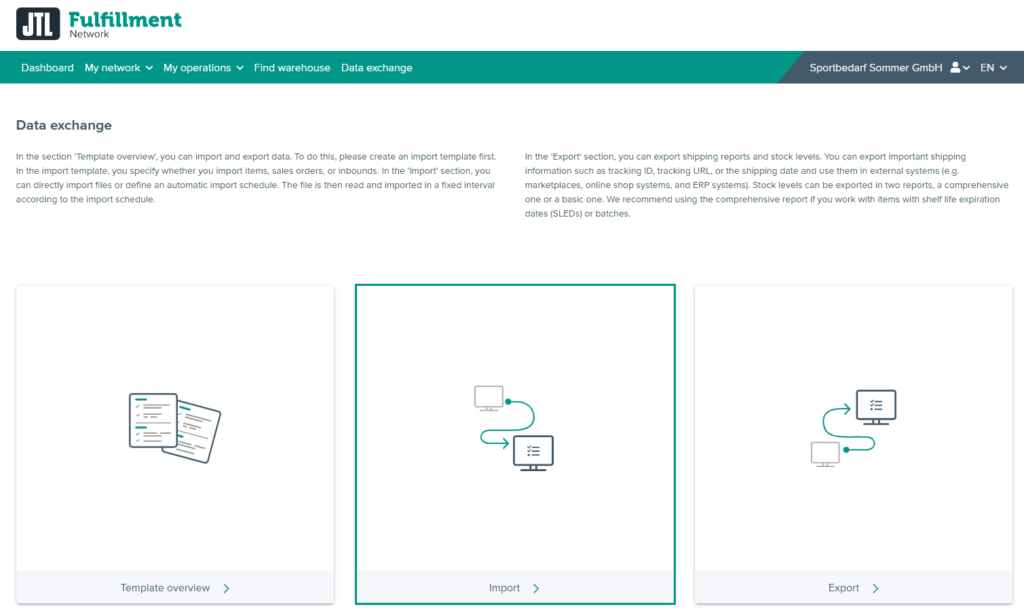 JTL Fulfillment Network

Dashboard My network My operations Find warehouse Data exchange

Sportbedarf Sommer GmbH EN

Data exchange

In the section 'Template overview', you can import and export data. To do this, please create an import template first. In the import template, you specify whether you import items, sales orders, or inbounds. In the 'Import' section, you can directly import files or define an automatic import schedule. The file is then read and imported in a fixed interval according to the import schedule.

In the 'Export' section, you can export shipping reports and stock levels. You can export important shipping information such as tracking ID, tracking URL, or the shipping date and use them in external systems (e.g. marketplaces, online shop systems, and ERP systems). Stock levels can be exported in two reports, a comprehensive one or a basic one. We recommend using the comprehensive report if you work with items with shelf life expiration dates (SLEDs) or batches.

Template overview

Import

Export